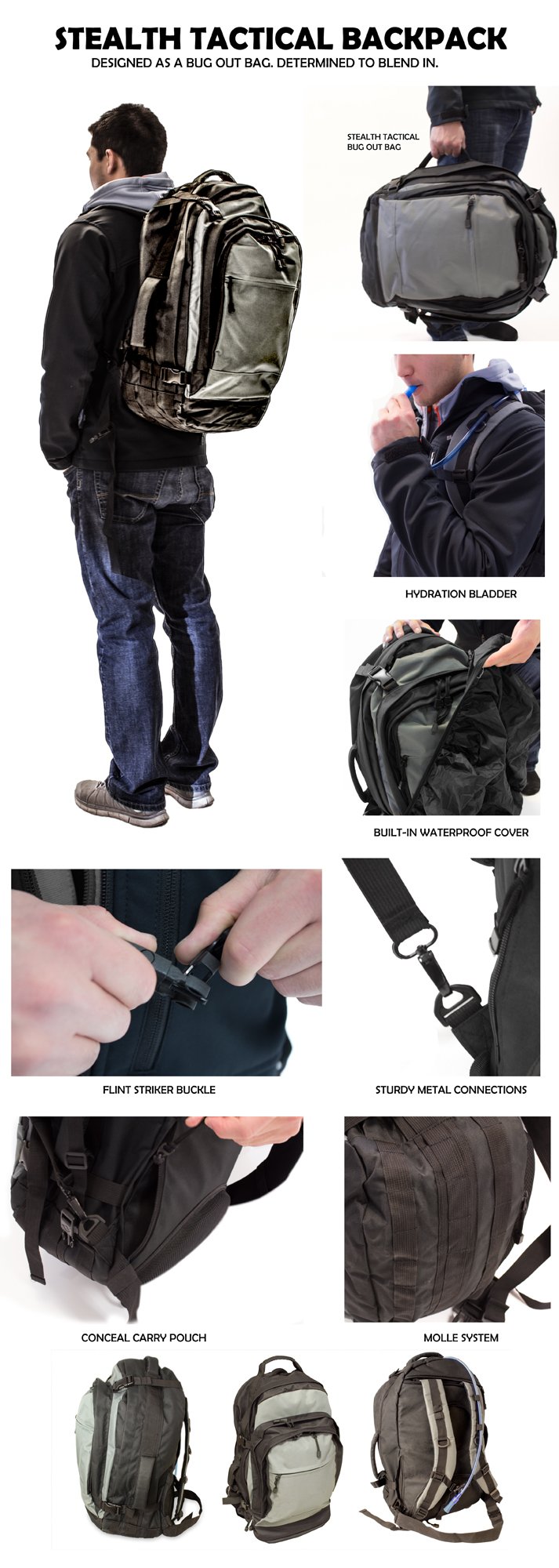 STEALTH TACTICAL BACKPACK

DESIGNED AS A BUG OUT BAG. DETERMINED TO BLEND IN.

STEALTH TACTICAL BUG OUT BAG

HYDRATION BLADDER

BUILT-IN WATERPROOF COVER

FLINT STRIKER BUCKLE

STURDY METAL CONNECTIONS

CONCEAL CARRY POUCH

MOLLE SYSTEM